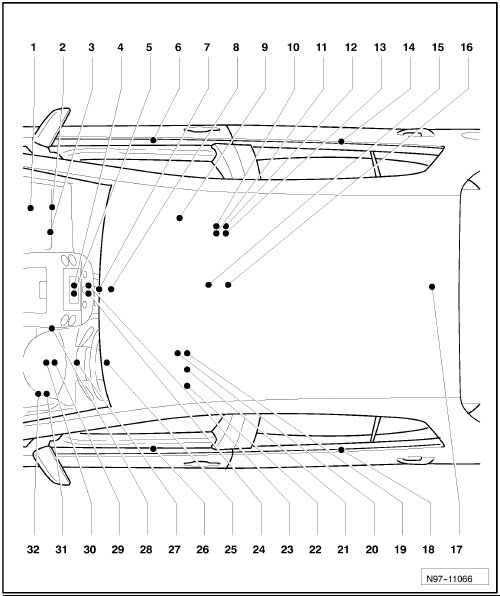 1 2 3 4 5 6 7 8 9 10 11 12 13 14 15 16

32 31 30 29 28 27 26 25 24 23 22 21 20 19 18 17

N97-11066