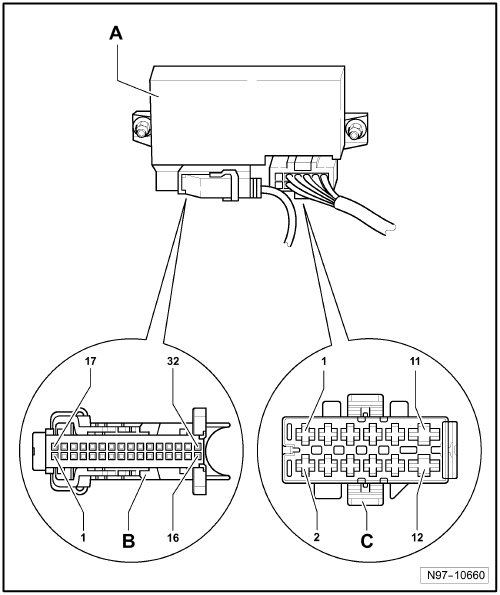 A

17
32
1
B
16

1
11
2
C
12

N97-10660