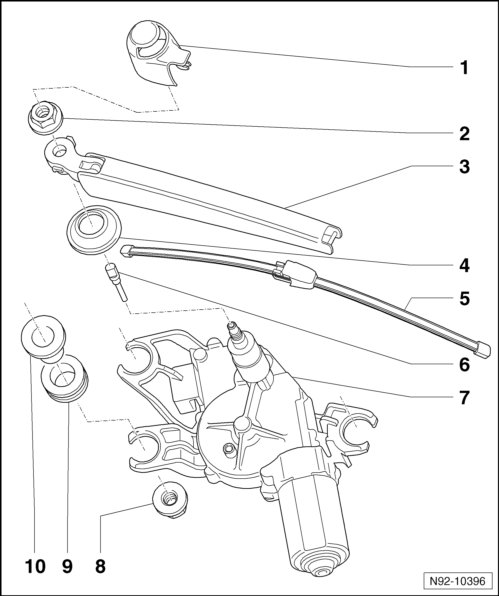 1
2
3
4
5
6
7
10 9 8
N92-10396