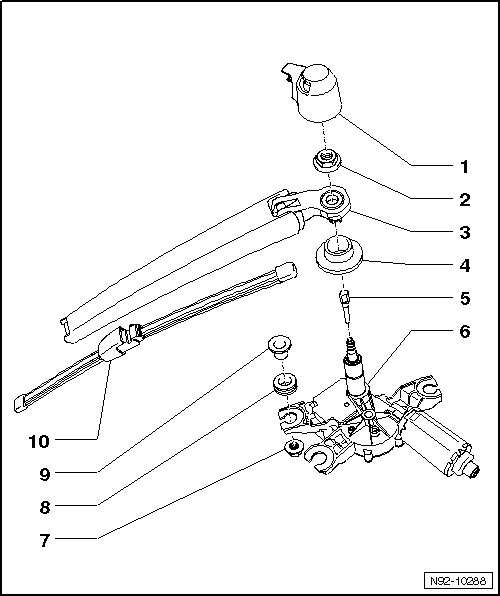 1
2
3
4
5
6
10
9
8
7
N92-10288