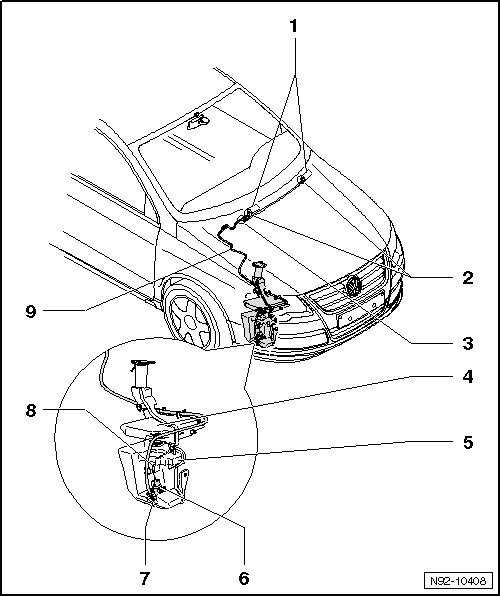 1
2
9
3
4
8
5
7
6
N92-10408