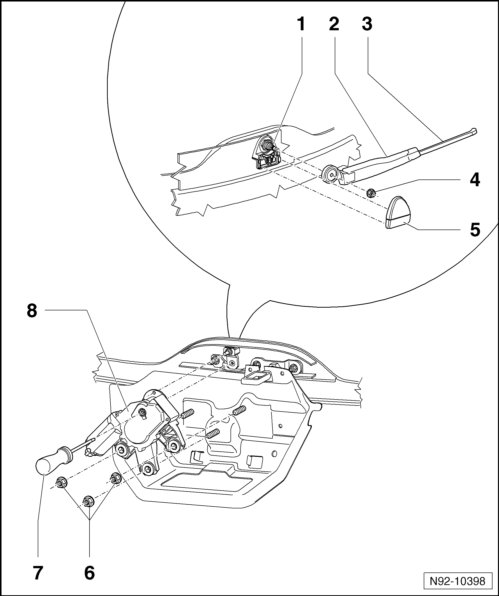 1
2
3
4
5
8
7
6
N92-10398