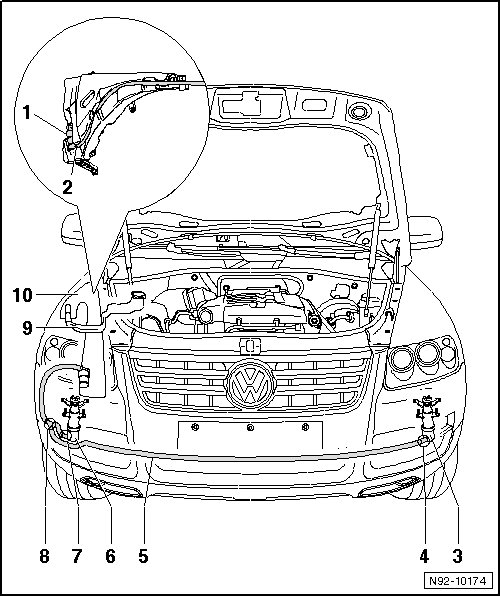 1
2
10
9
8
7
6
5
4
3
N92-10174