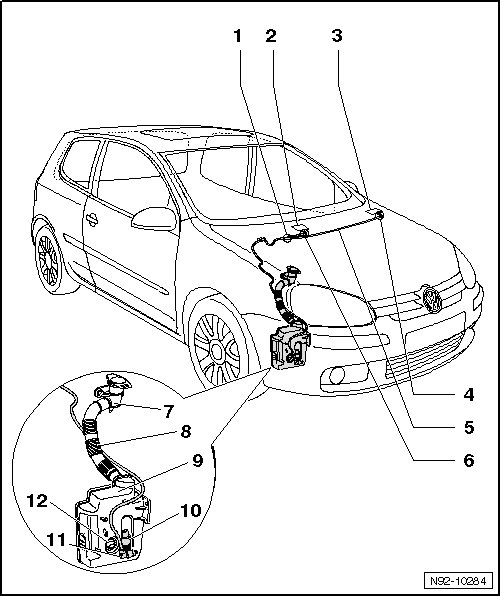 1
2
3
4
5
6
7
8
9
10
11
12
N92-10284