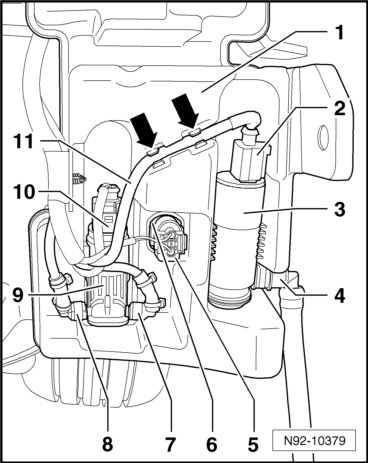 1
2
11
10
3
9
4
8
7
6
5
N92-10379