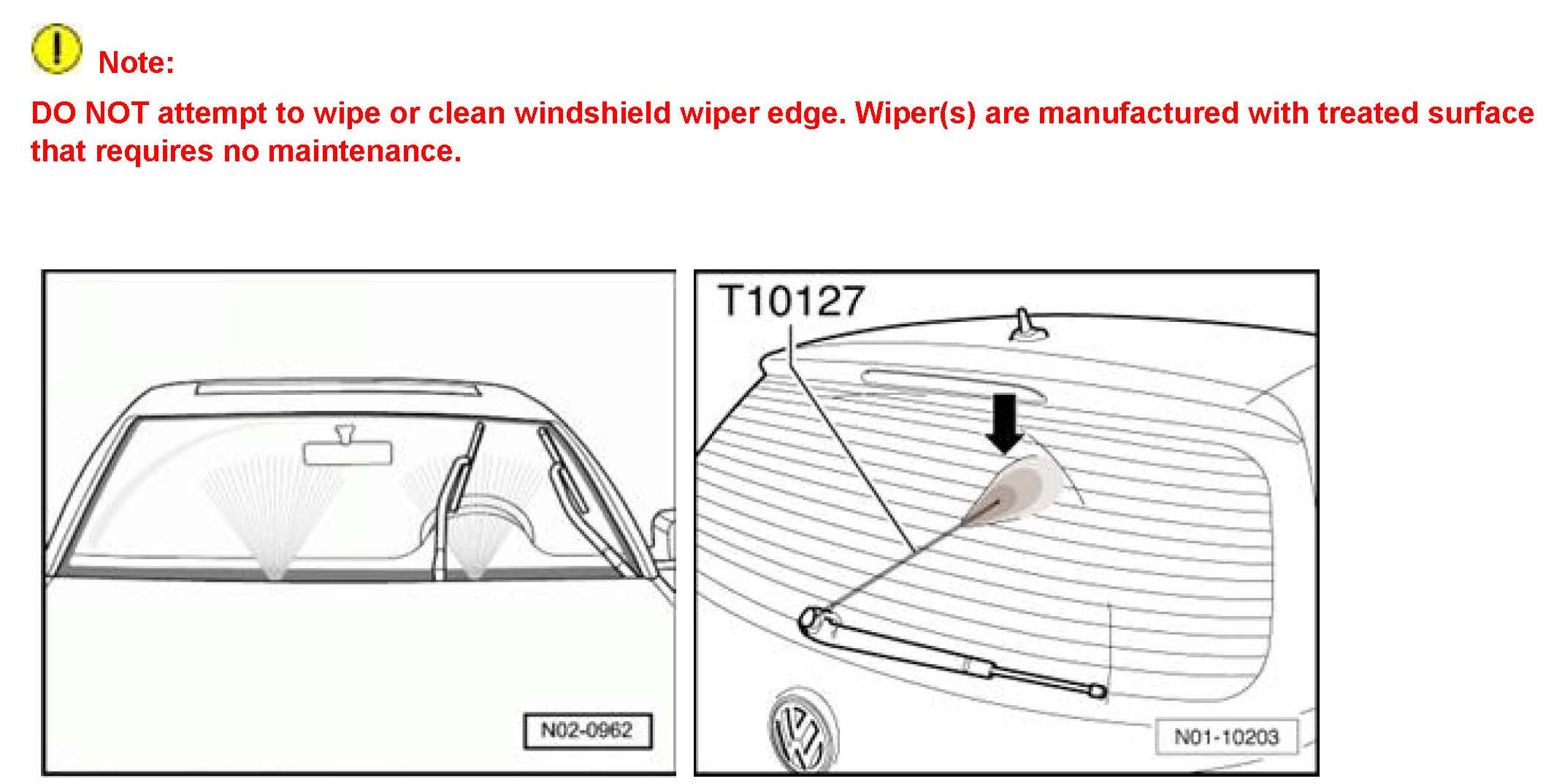 Note:

DO NOT attempt to wipe or clean windshield wiper edge. Wiper(s) are manufactured with treated surface that requires no maintenance.

N02-0962

T10127

N01-10203