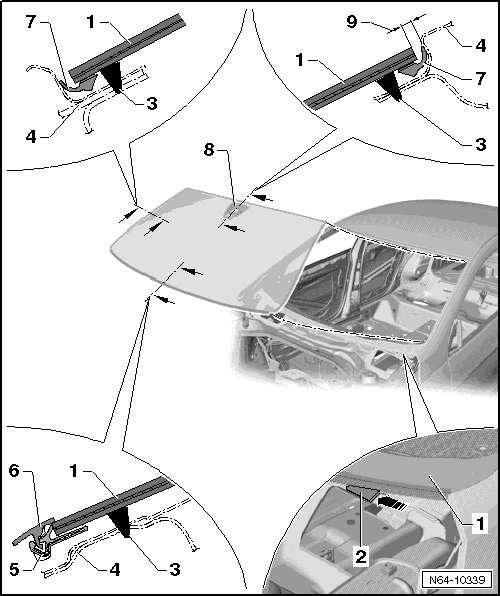 7
1
3
4
9
4
1
7
3
8
6
1
5
4
3
1
2
N64-10339