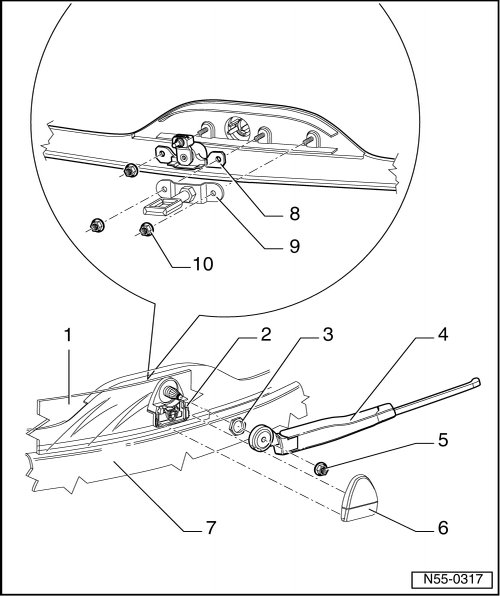 8
9
10
1
2
3
4
5
6
7
N55-0317