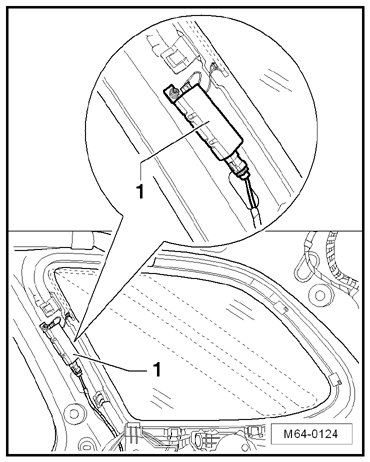 1

1

M64-0124