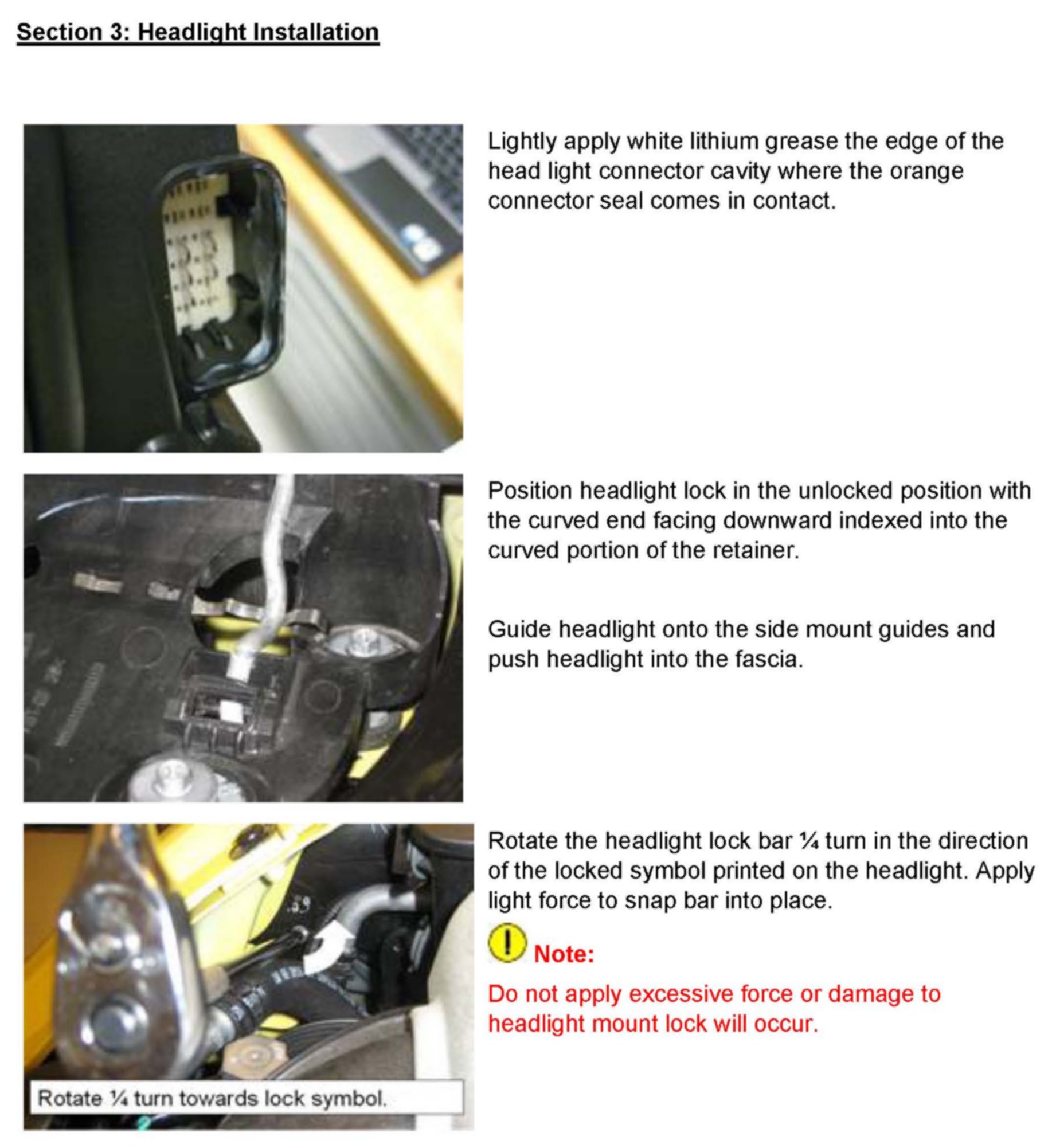 Section 3: Headlight Installation

Lightly apply white lithium grease the edge of the head light connector cavity where the orange connector seal comes in contact.

Position headlight lock in the unlocked position with the curved end facing downward indexed into the curved portion of the retainer.

Guide headlight onto the side mount guides and push headlight into the fascia.

Rotate the headlight lock bar ¼ turn in the direction of the locked symbol printed on the headlight. Apply light force to snap bar into place.

Note:

Do not apply excessive force or damage to headlight mount lock will occur.

Rotate ¼ turn towards lock symbol.