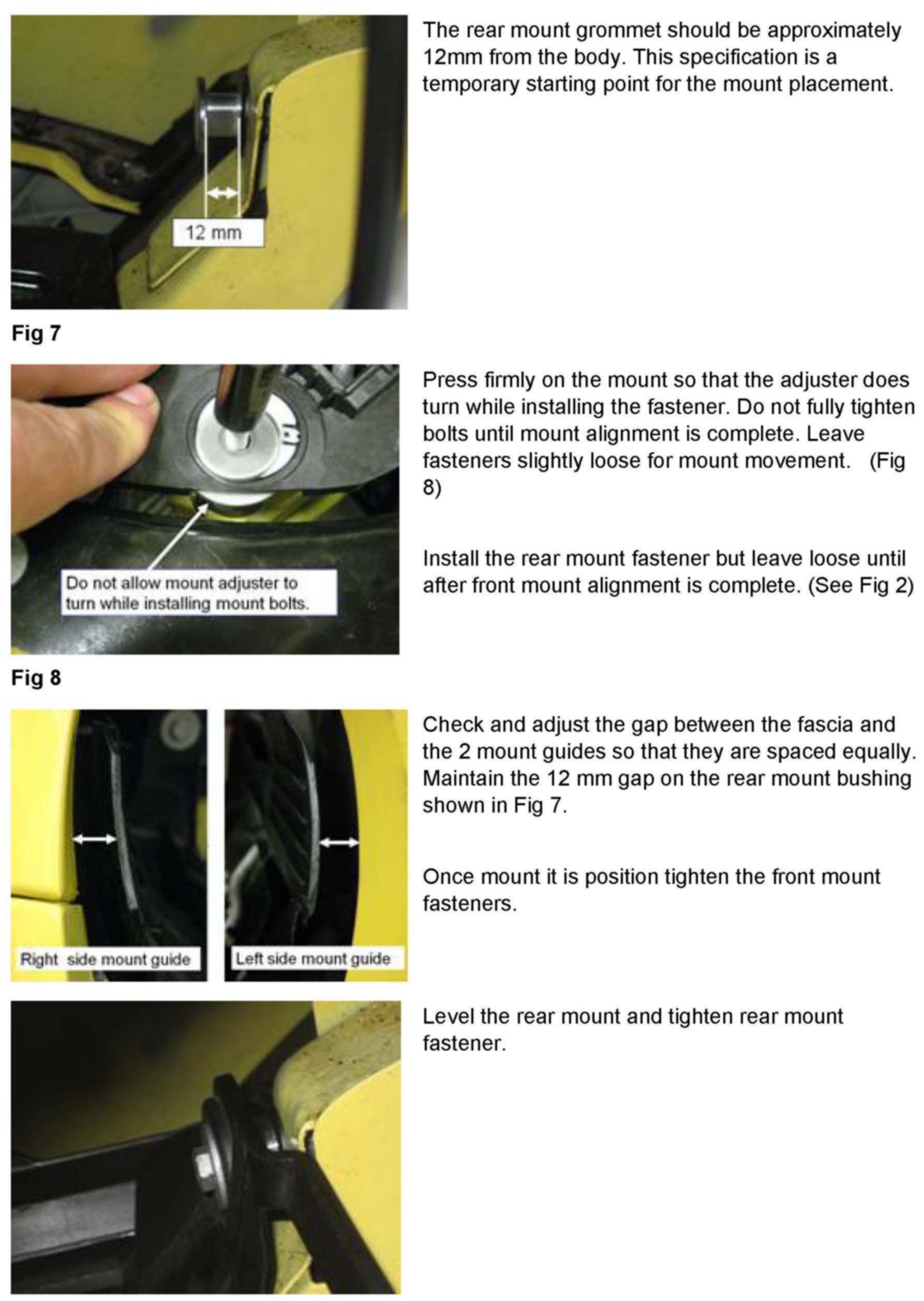 12 mm

The rear mount grommet should be approximately 12mm from the body. This specification is a temporary starting point for the mount placement.

Fig 7

Do not allow mount adjuster to turn while installing mount bolts.

Press firmly on the mount so that the adjuster does turn while installing the fastener. Do not fully tighten bolts until mount alignment is complete. Leave fasteners slightly loose for mount movement. (Fig 8)

Install the rear mount fastener but leave loose until after front mount alignment is complete. (See Fig 2)

Fig 8

Right side mount guide

Left side mount guide

Check and adjust the gap between the fascia and the 2 mount guides so that they are spaced equally. Maintain the 12 mm gap on the rear mount bushing shown in Fig 7.

Once mount it is position tighten the front mount fasteners.

Level the rear mount and tighten rear mount fastener.