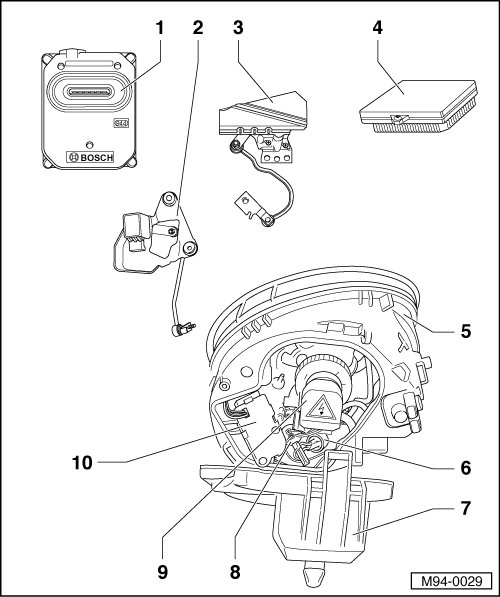 1
2
3
4
BOSCH
5
10
6
7
9
8
M94-0029