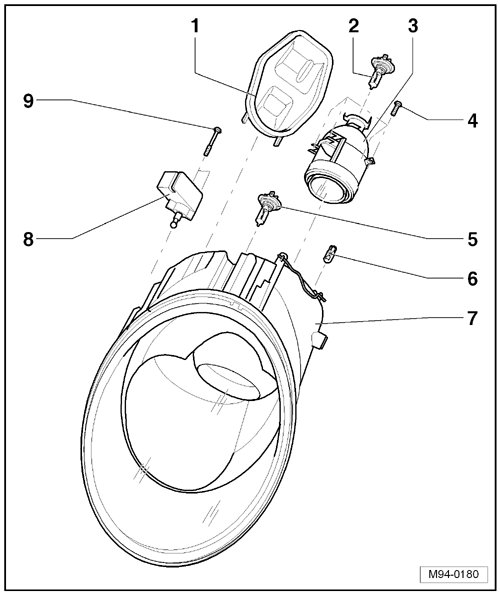 1
2
3
9
4
8
5
6
7
M94-0180