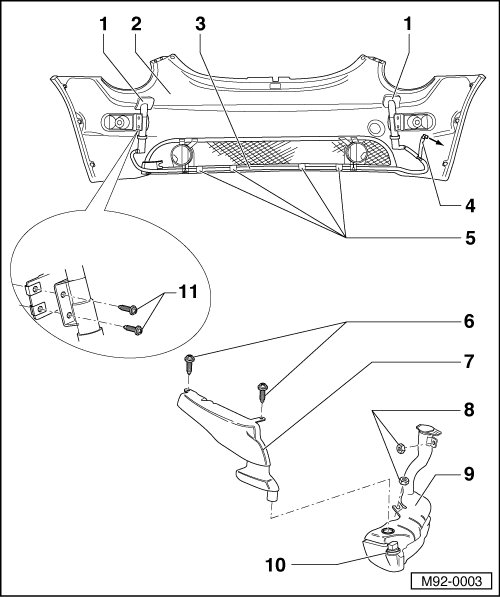 1
2
3
1
4
5
11
6
7
8
9
10
M92-0003