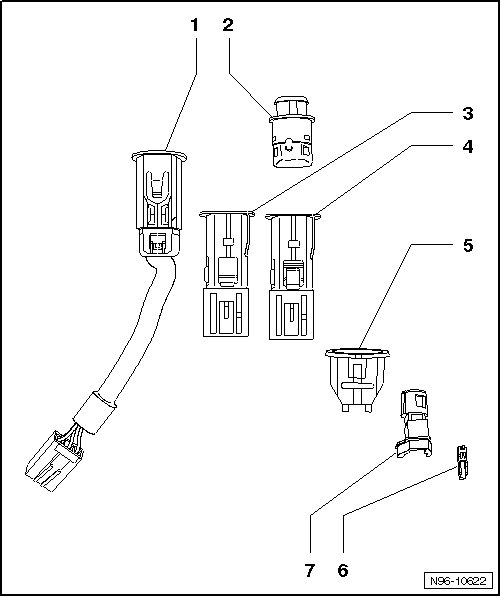 1
2
3
4
5
7
6
N96-10622