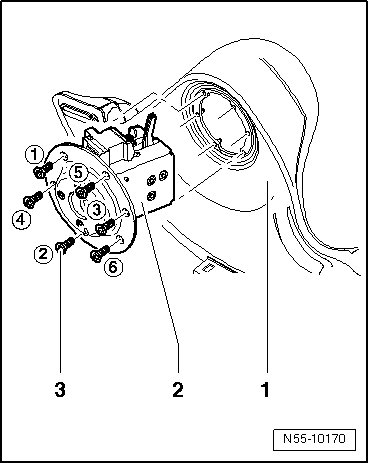 1
5
4
3
2
6
3
2
1
N55-10170