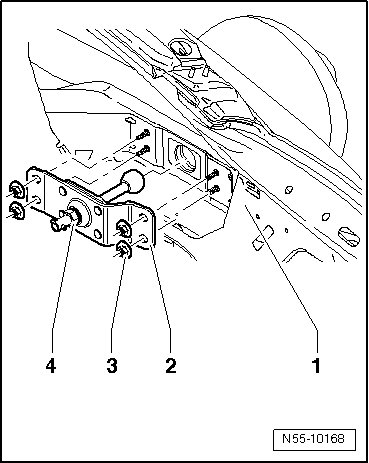 4 3 2 1

N55-10168