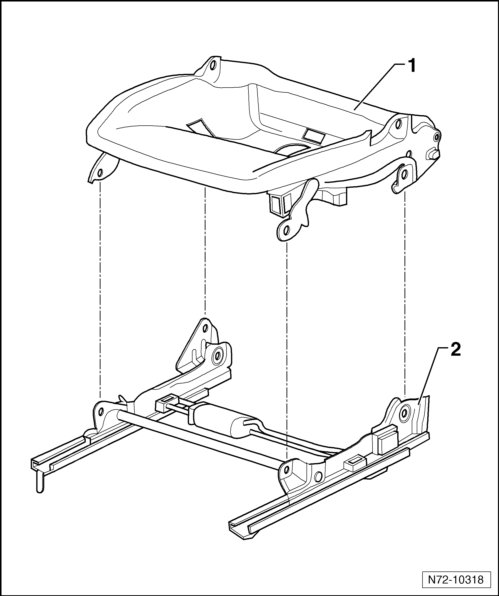 1

2

N72-10318