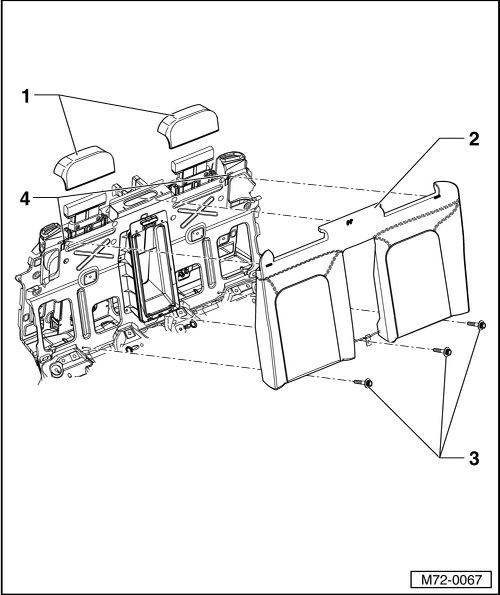 1
2
4
3
M72-0067