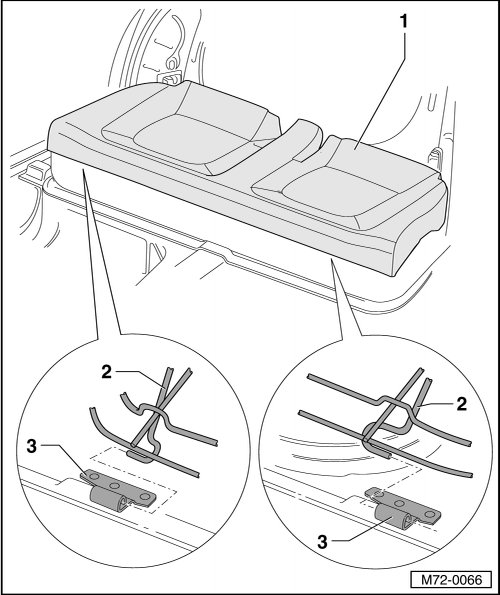 1

2

3

2

3

M72-0066