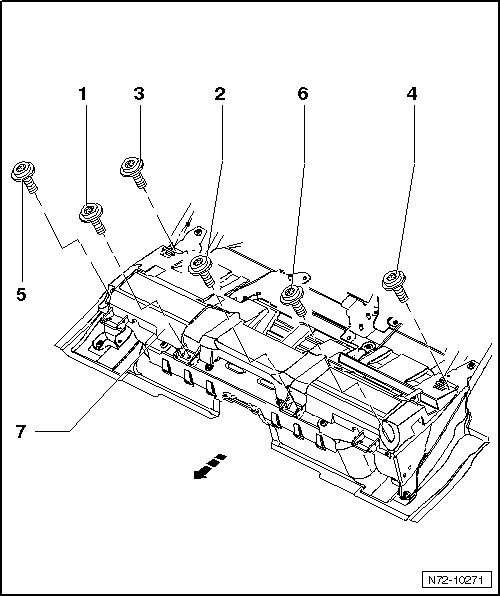 1
3
2
6
4
5
7
N72-10271