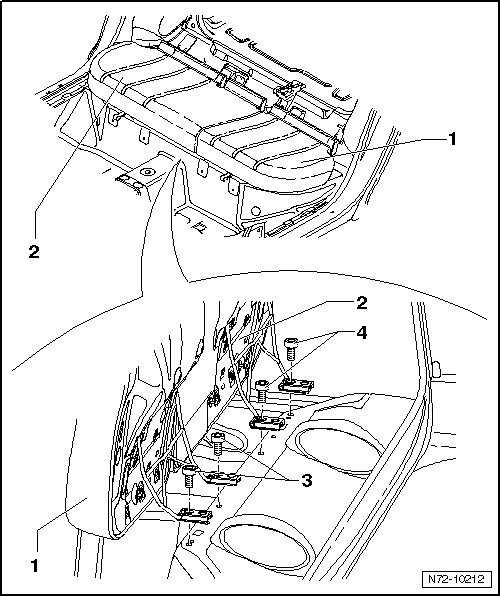 1
2
2
4
3
1
N72-10212