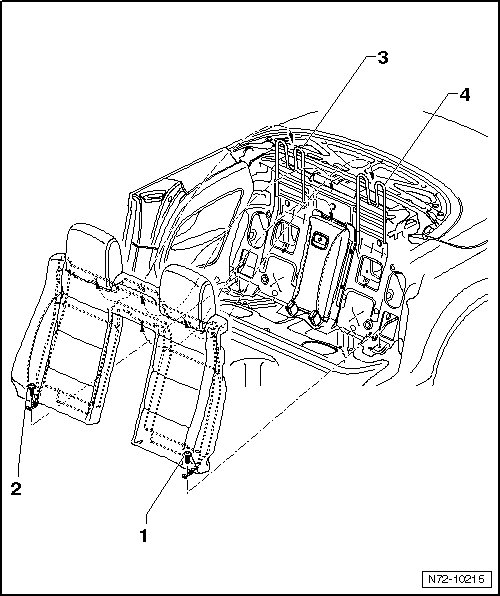 3
4
2
1
N72-10215