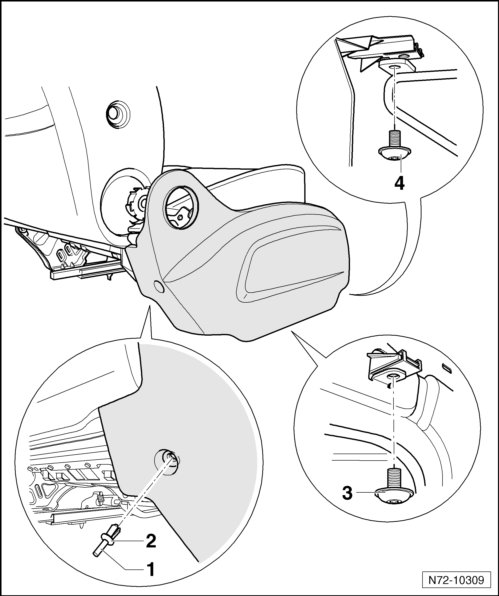 4

3

2

1

N72-10309