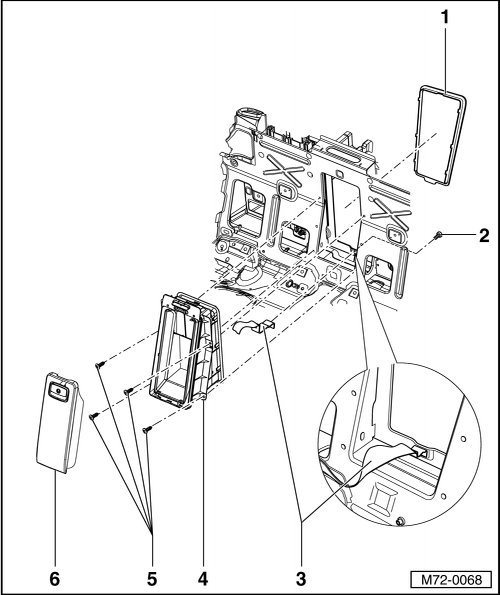 1
2
6
5
4
3
M72-0068