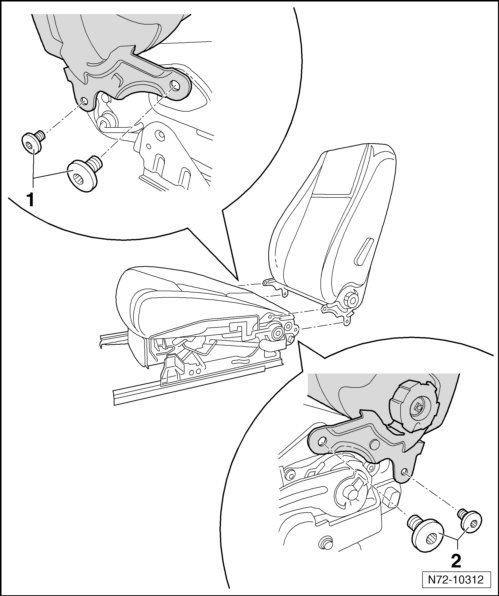 1

2

N72-10312