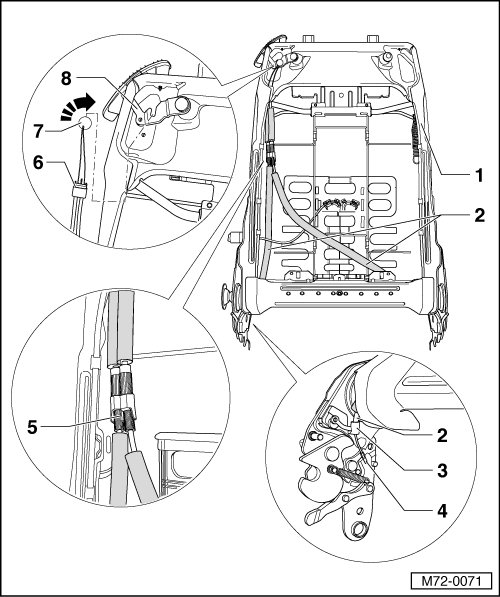 8
7
6
1
2
5
2
3
4
M72-0071