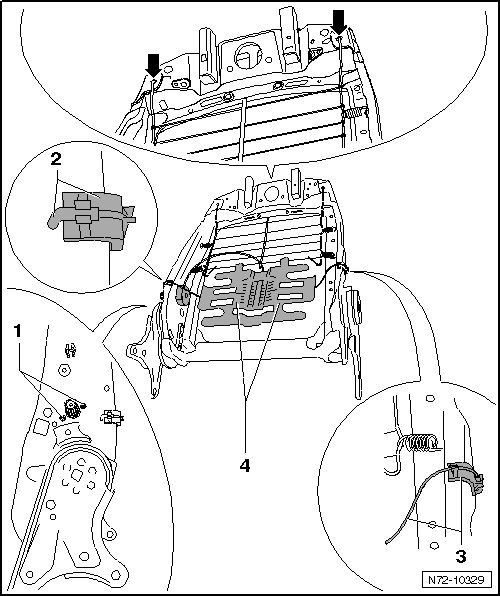 2

1

4

3

N72-10329