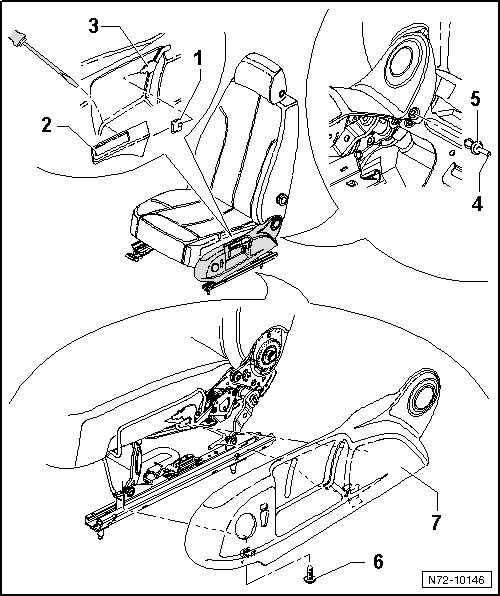 3
1
2
5
4
7
6
N72-10146