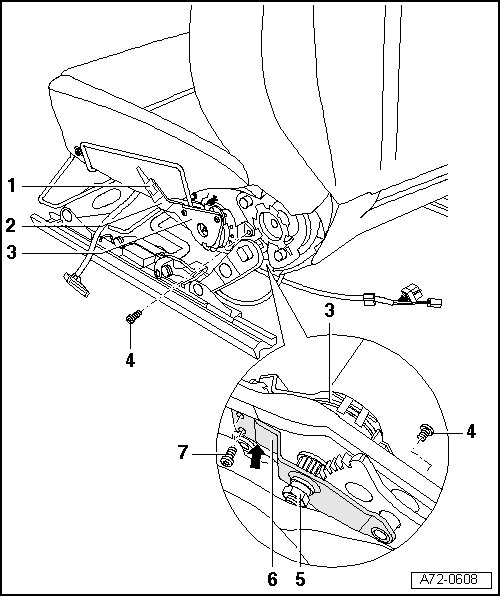 1
2
3
4
3
4
7
6
5
A72-0608