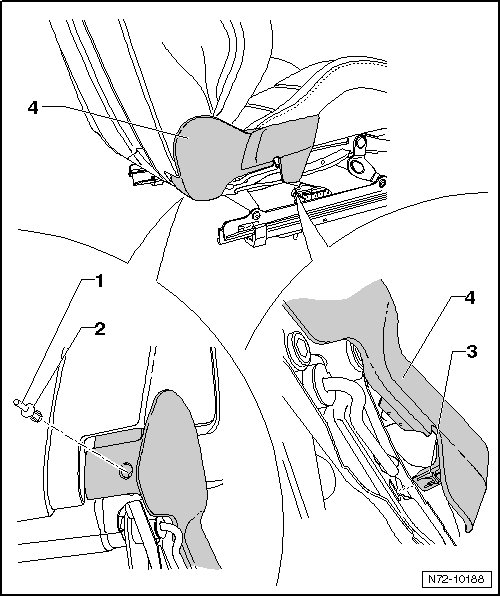 4
1
2
4
3
N72-10188