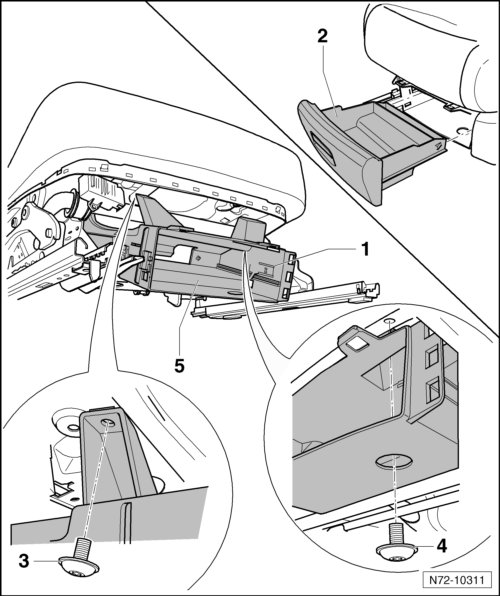 2
1
5
3
4
N72-10311