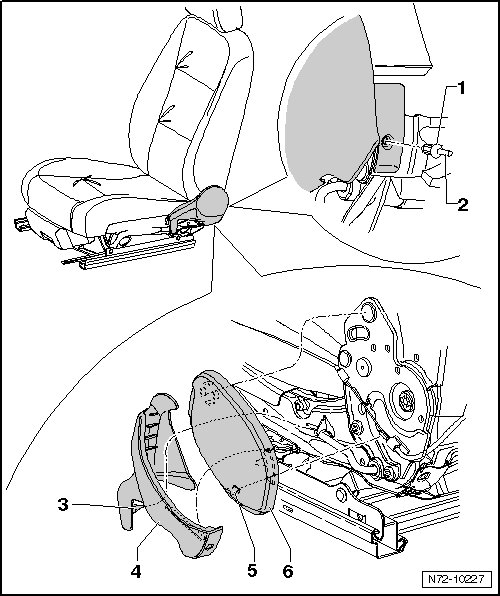 1
2
3
4
5
6
N72-10227