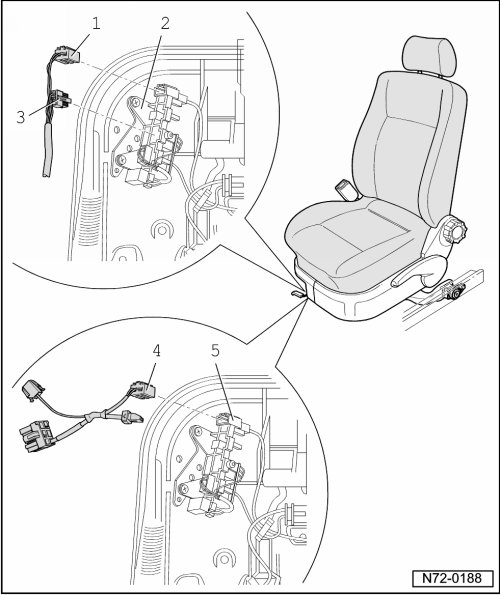 1
2
3
4
5
N72-0188