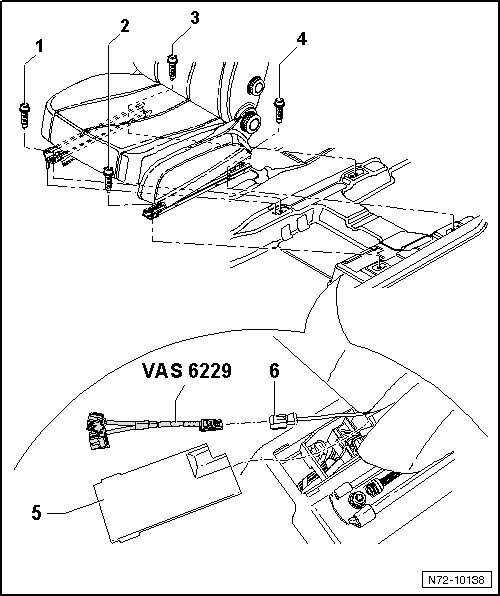 1
2
3
4
VAS 6229
6
5
N72-10138