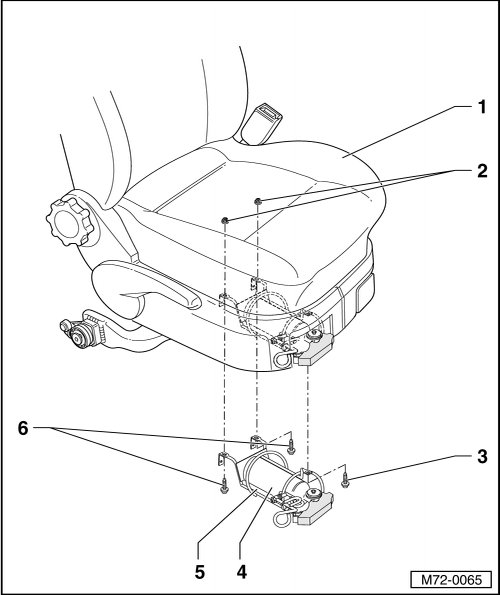 1
2
6
3
5
4
M72-0065