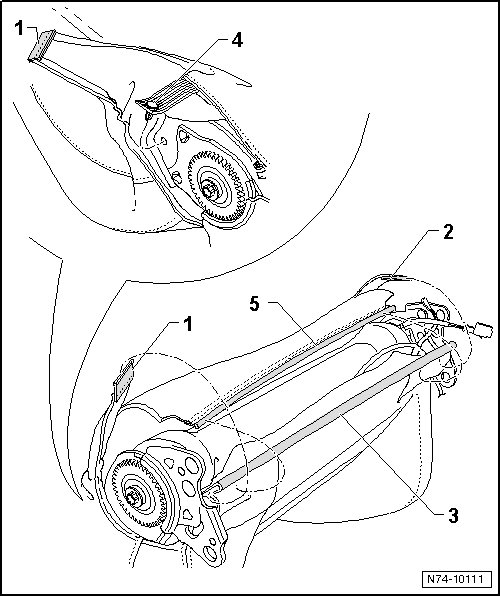 1
4
2
5
1
3
N74-10111