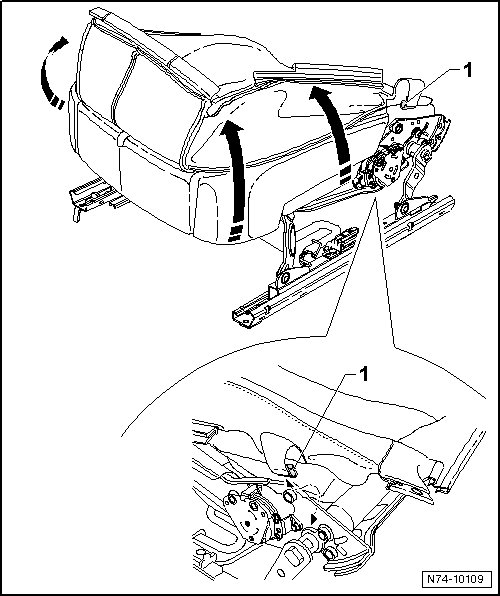 1

1

N74-10109