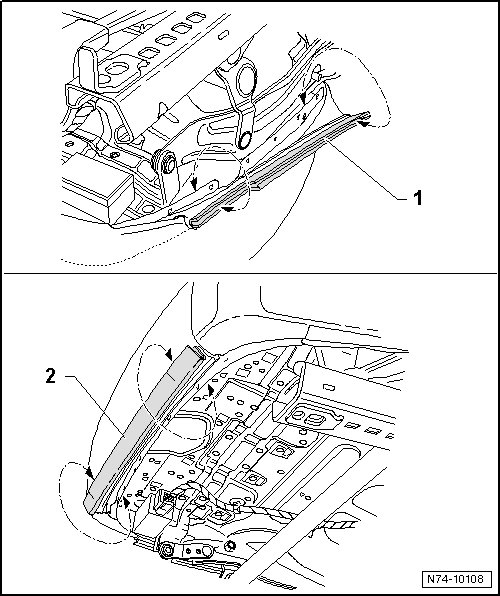 1

2

N74-10108