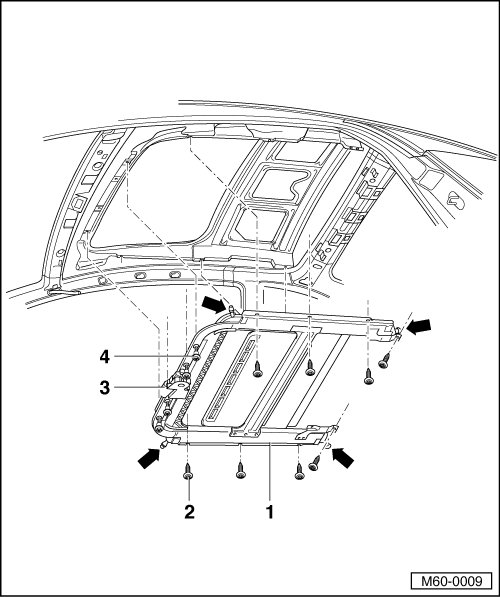 4
3
2
1
M60-0009