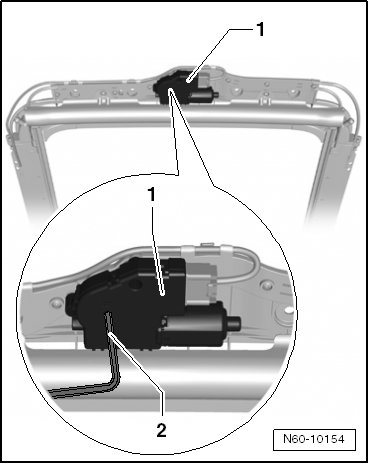 1

1

2

N60-10154