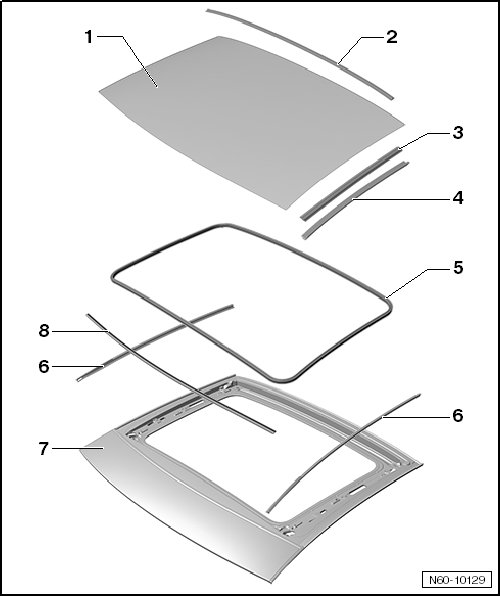 1
2
3
4
5
8
6
6
7
N60-10129