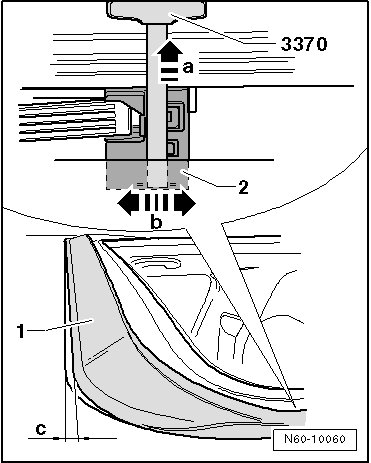 3370
a
2
b
1
c
N60-10060