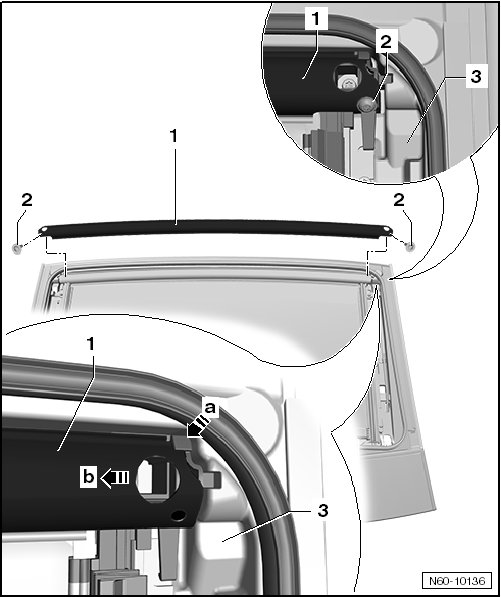 1
2
3
1
2
2
1
a
b
3
N60-10136