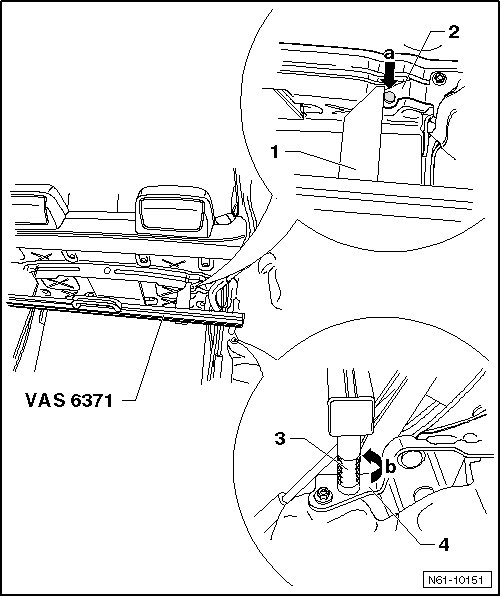 2
a
1
VAS 6371
3
b
4
N61-10151