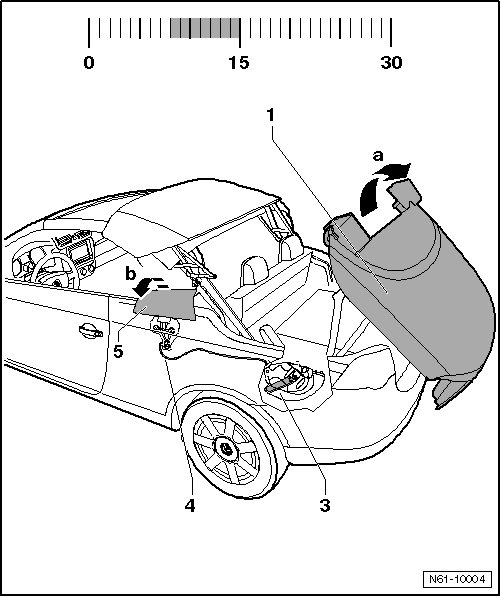 0
15
30
1
a
b
5
4
3
N61-10004